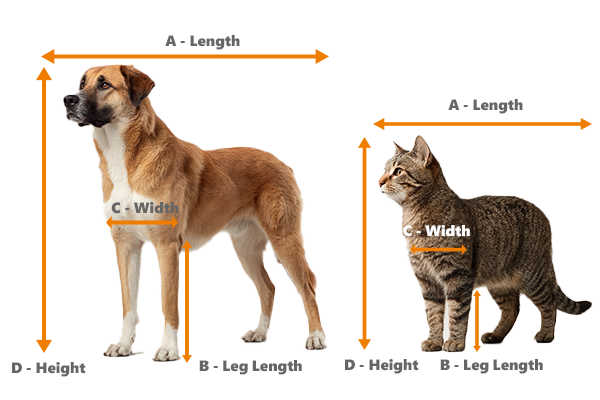 A - Length

C - Width

D - Height

B - Leg Length

A - Length

C - Width

D - Height

B - Leg Length